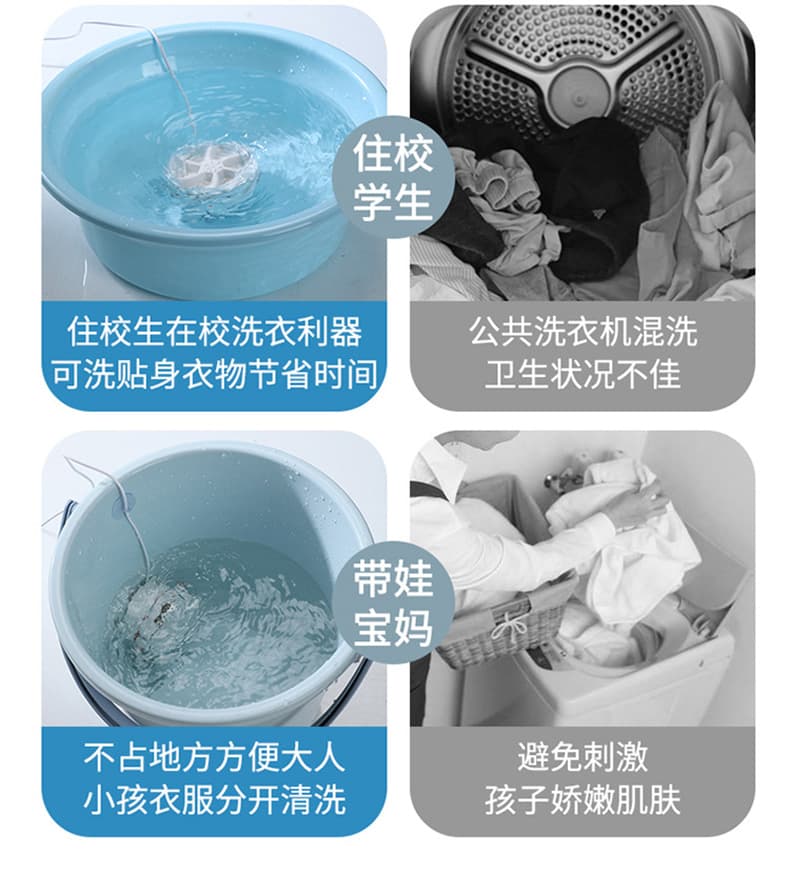 住校学生

住校生在校洗衣利器
可洗贴身衣物节省时间

公共洗衣机混洗
卫生状况不佳

带娃宝妈

不占地方方便大人
小孩衣服分开清洗

避免刺激
孩子娇嫩肌肤